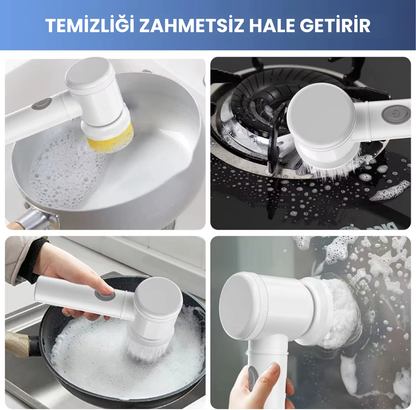 TEMİZLİĞİ ZAHMETSİZ HALE GETİRİR