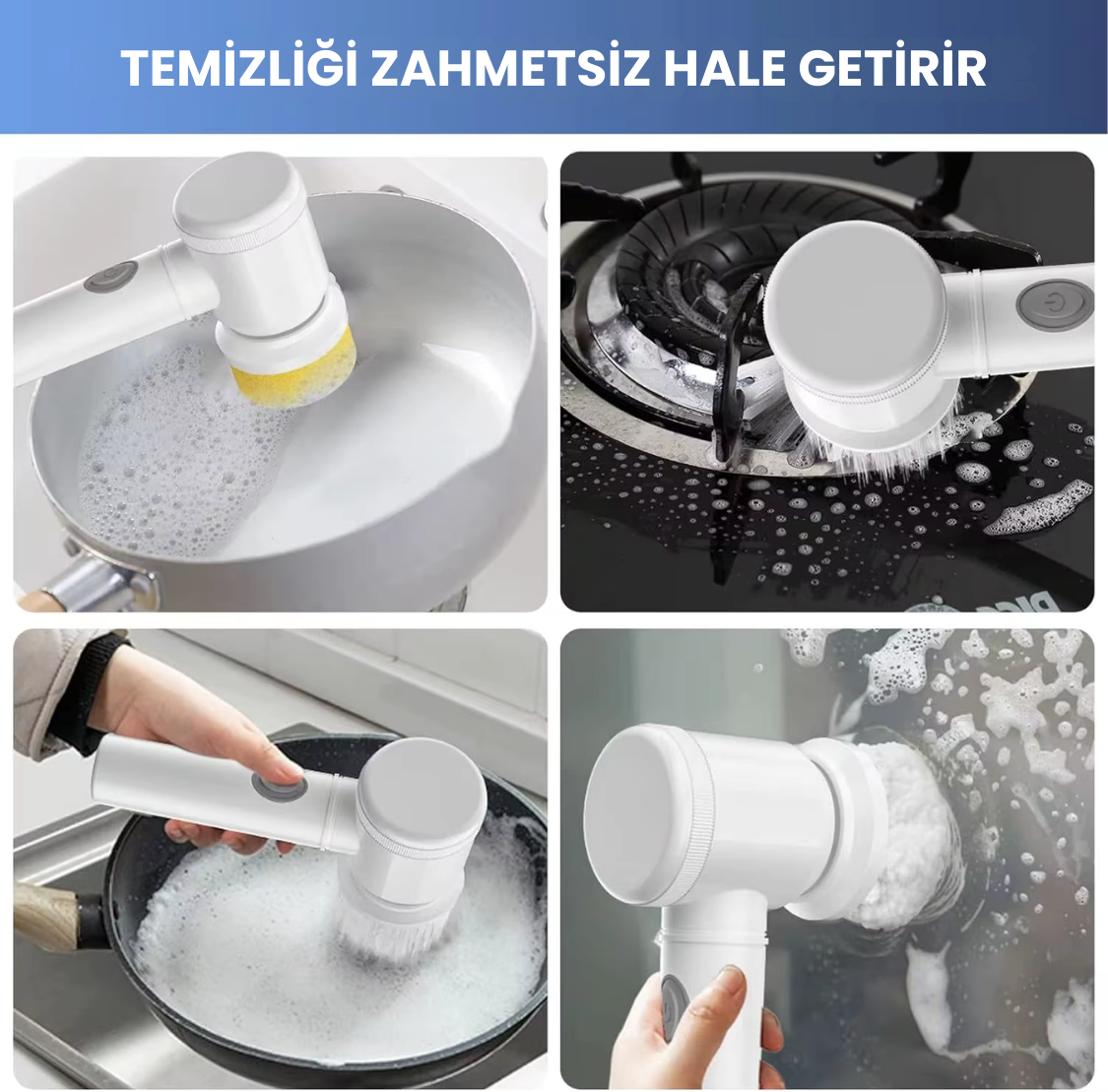 TEMİZLİĞİ ZAHMETSİZ HALE GETİRİR